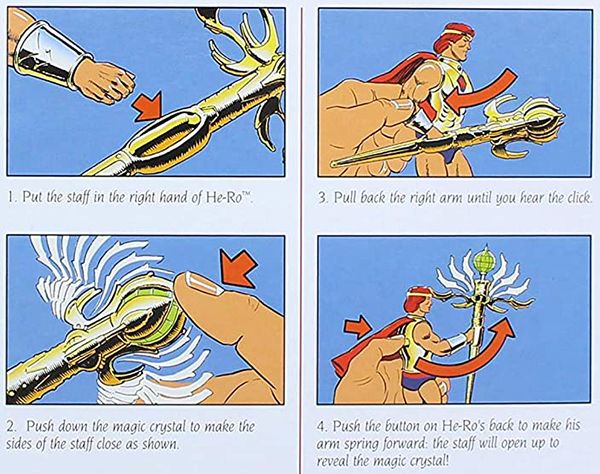 1. Put the staff in the right hand of He-Ro™.

2. Push down the magic crystal to make the sides of the staff close as shown.

3. Pull back the right arm until you hear the click.

4. Push the button on He-Ro's back to make his arm spring forward: the staff will open up to reveal the magic crystal!